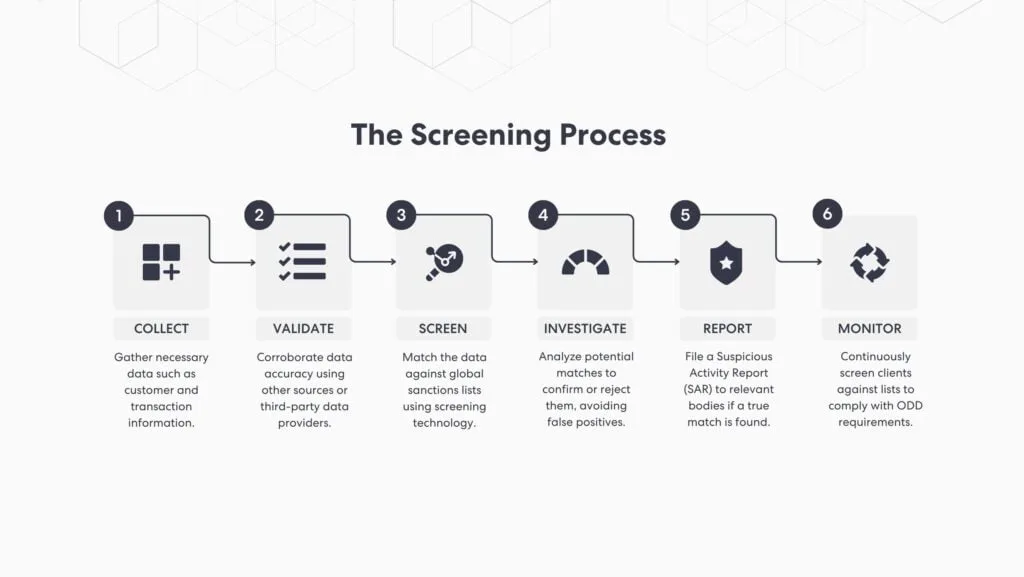 The Screening Process

1
COLLECT
Gather necessary data such as customer and transaction information.

2
VALIDATE
Corroborate data accuracy using other sources or third-party data providers.

3
SCREEN
Match the data against global sanctions lists using screening technology.

4
INVESTIGATE
Analyze potential matches to confirm or reject them, avoiding false positives.

5
REPORT
File a Suspicious Activity Report (SAR) to relevant bodies if a true match is found.

6
MONITOR
Continuously screen clients against lists to comply with ODD requirements.